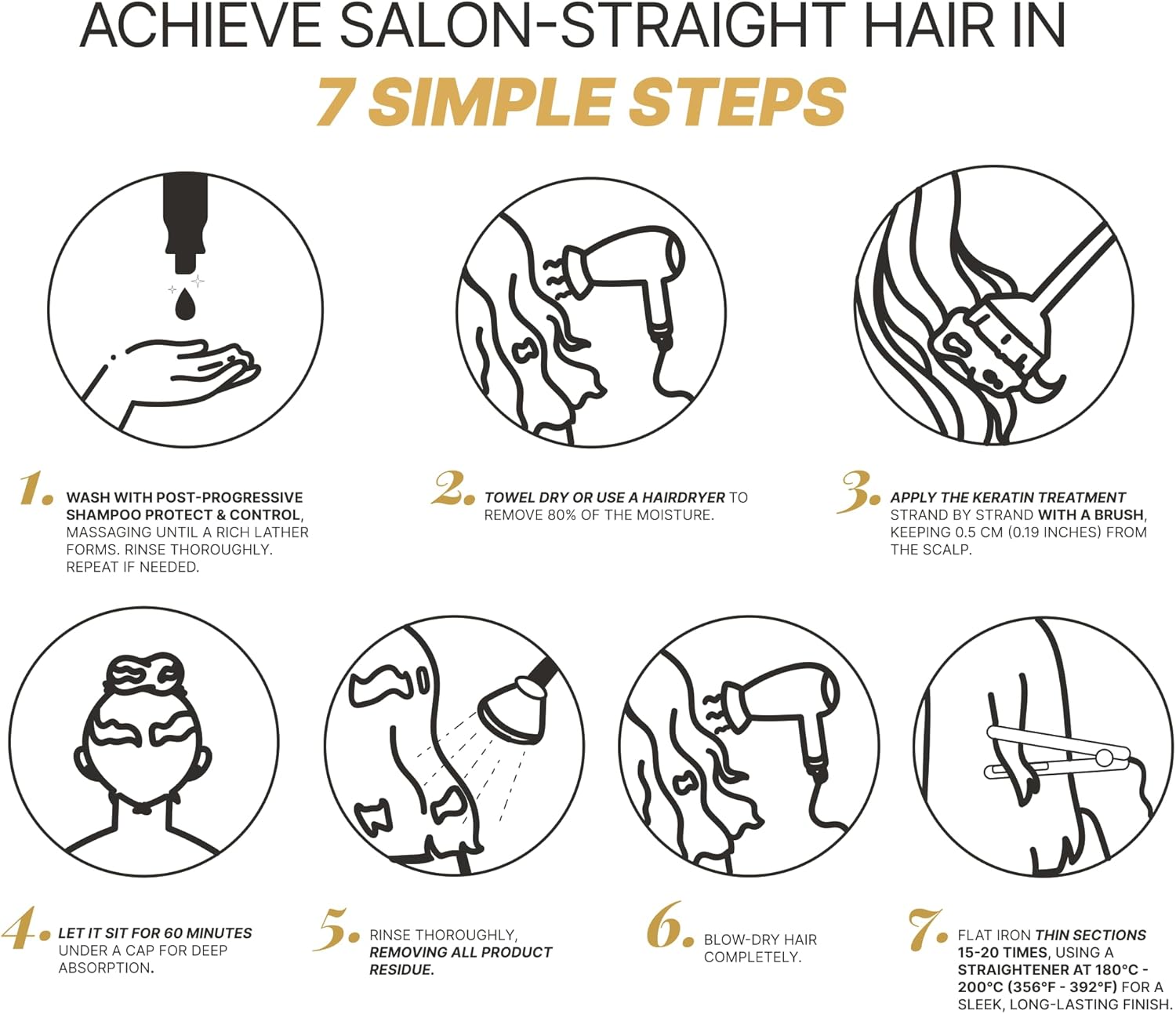 ACHIEVE SALON-STRAIGHT HAIR IN
7 SIMPLE STEPS

1. WASH WITH POST-PROGRESSIVE SHAMPOO PROTECT & CONTROL, MASSAGING UNTIL A RICH LATHER FORMS. RINSE THOROUGHLY. REPEAT IF NEEDED.

2. TOWEL DRY OR USE A HAIRDRYER TO REMOVE 80% OF THE MOISTURE.

3. APPLY THE KERATIN TREATMENT STRAND BY STRAND WITH A BRUSH, KEEPING 0.5 CM (0.19 INCHES) FROM THE SCALP.

4. LET IT SIT FOR 60 MINUTES UNDER A CAP FOR DEEP ABSORPTION.

5. RINSE THOROUGHLY, REMOVING ALL PRODUCT RESIDUE.

6. BLOW-DRY HAIR COMPLETELY.

7. FLAT IRON THIN SECTIONS 15-20 TIMES, USING A STRAIGHTENER AT 180°C - 200°C (356°F - 392°F) FOR A SLEEK, LONG-LASTING FINISH.