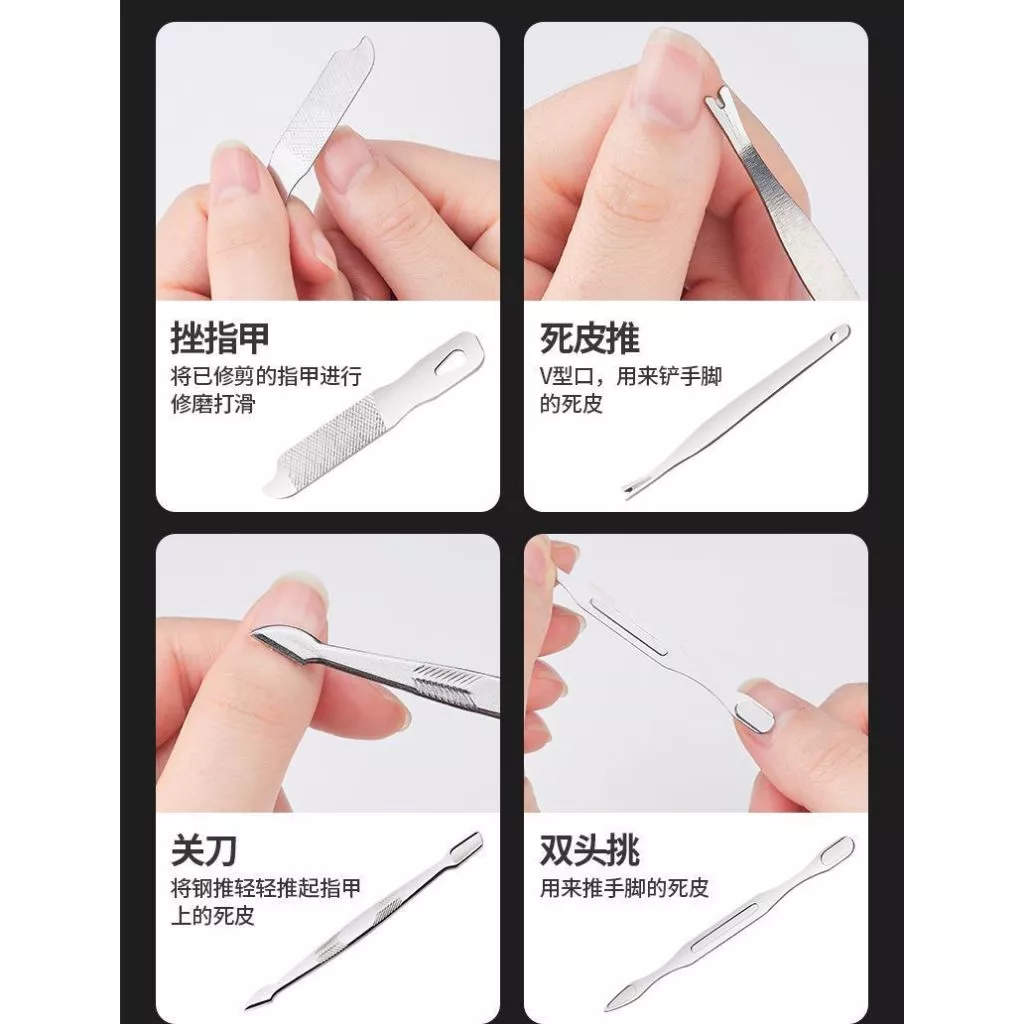 挫指甲
将已修剪的指甲进行修磨打滑

死皮推
V型口，用来铲手脚的死皮

关刀
将钢推轻轻推起指甲上的死皮

双头挑
用来推手脚的死皮